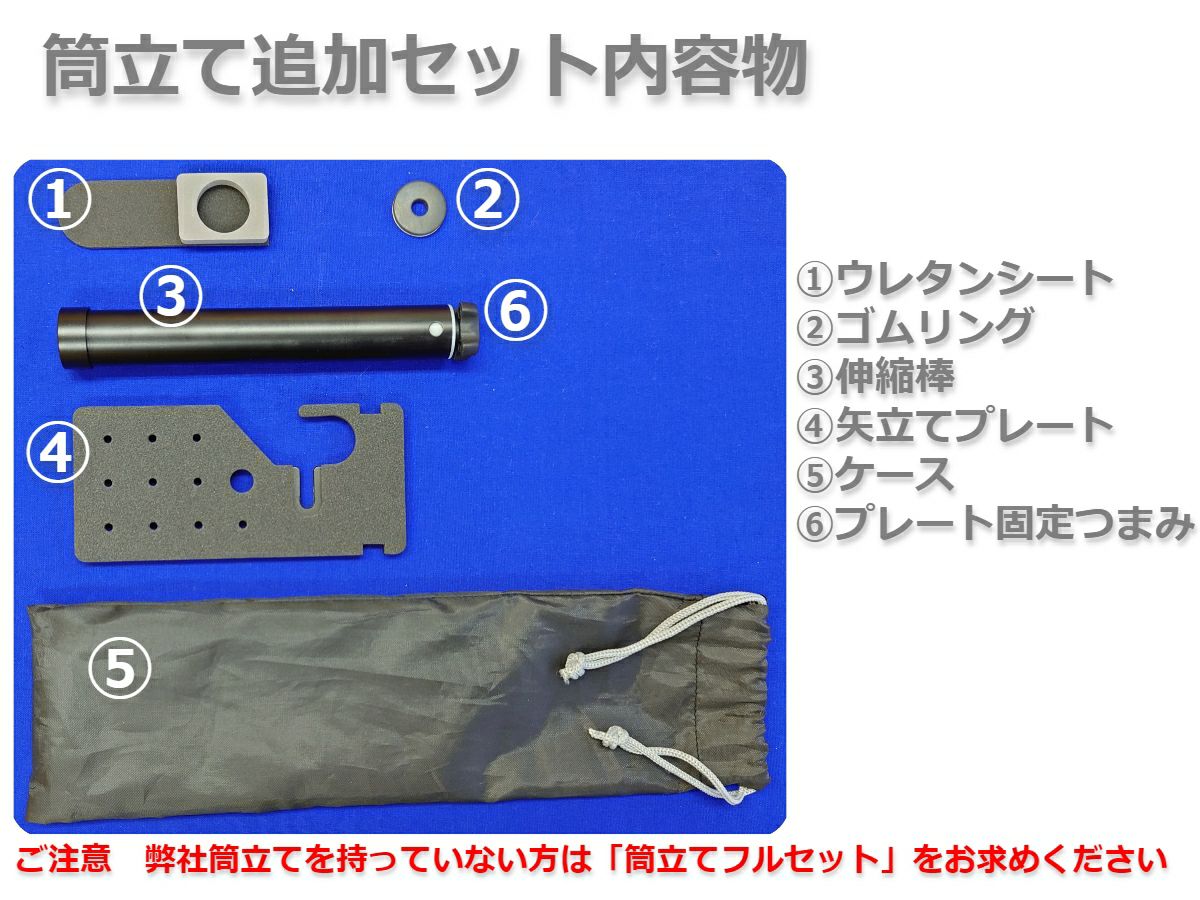 筒立て追加セット内容物

①

②

③

⑥

④

⑤

①ウレタンシート
②ゴムリング
③伸縮棒
④矢立てプレート
⑤ケース
⑥プレート固定つまみ

ご注意　弊社筒立てを持っていない方は「筒立てフルセット」をお求めください